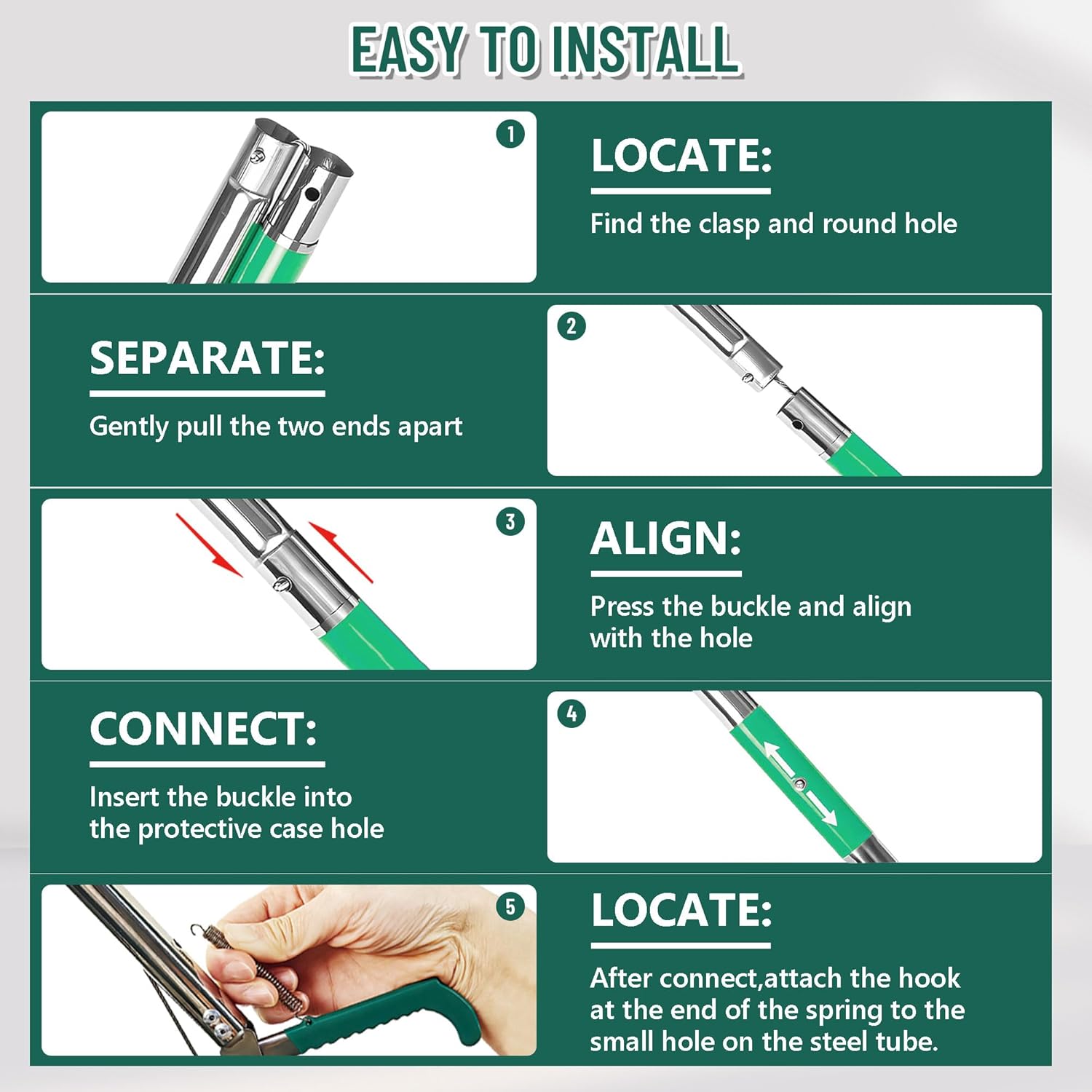 EASY TO INSTALL

1

LOCATE:

Find the clasp and round hole

SEPARATE:

Gently pull the two ends apart

2

3

ALIGN:

Press the buckle and align with the hole

CONNECT:

Insert the buckle into the protective case hole

4

5

LOCATE:

After connect,attach the hook at the end of the spring to the small hole on the steel tube.