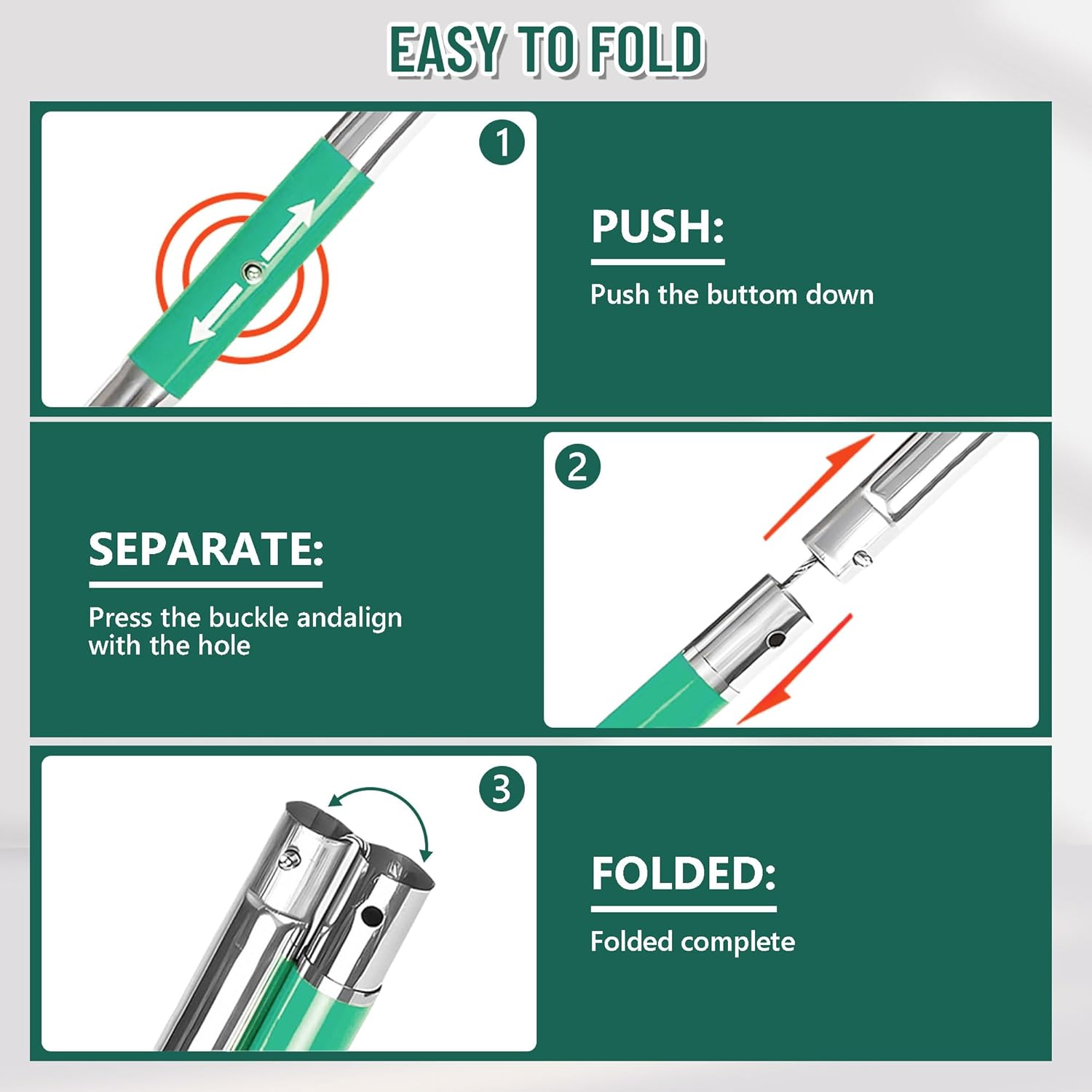 EASY TO FOLD

1

PUSH:

Push the buttom down

2

SEPARATE:

Press the buckle andalign with the hole

3

FOLDED:

Folded complete